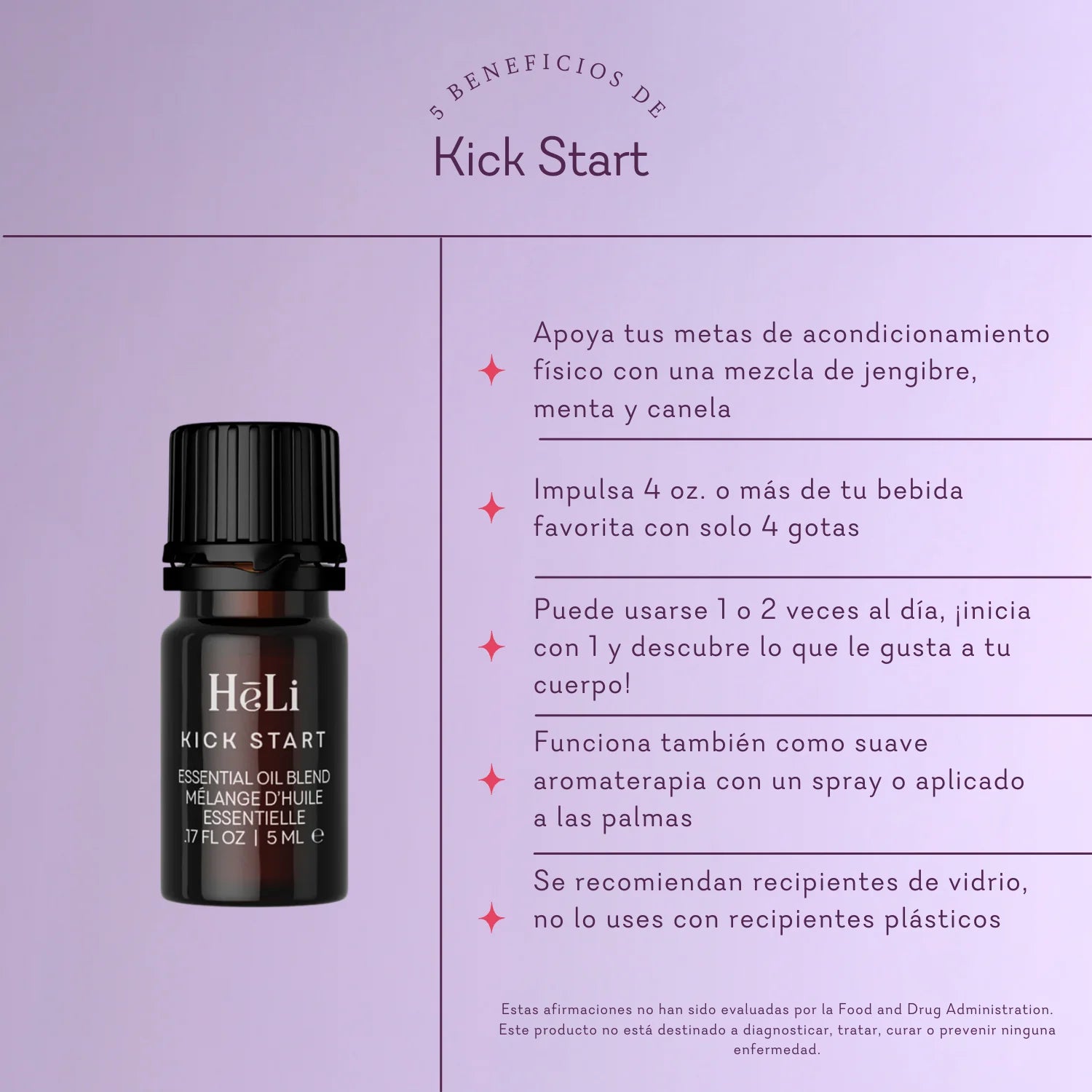 5 BENEFICIOS DE
Kick Start

HēLi
KICK START
ESSENTIAL OIL BLEND
MÉLANGE D'HUILE ESSENTIELLE
.17 FL OZ | 5 ML ℮

Apoya tus metas de acondicionamiento físico con una mezcla de jengibre, menta y canela

Impulsa 4 oz. o más de tu bebida favorita con solo 4 gotas

Puede usarse 1 o 2 veces al día, ¡inicia con 1 y descubre lo que le gusta a tu cuerpo!

Funciona también como suave aromaterapia con un spray o aplicado a las palmas

Se recomiendan recipientes de vidrio, no lo uses con recipientes plásticos

Estas afirmaciones no han sido evaluadas por la Food and Drug Administration. Este producto no está destinado a diagnosticar, tratar, curar o prevenir ninguna enfermedad.