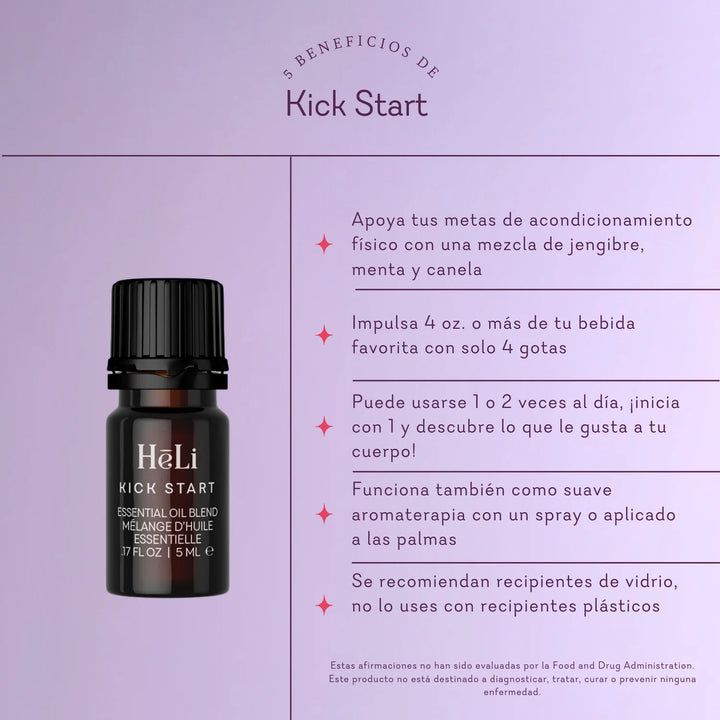 5 BENEFICIOS DE
Kick Start

HēLi
KICK START
ESSENTIAL OIL BLEND
MÉLANGE D'HUILE ESSENTIELLE
.17 FL OZ | 5 ML ℮

Apoya tus metas de acondicionamiento físico con una mezcla de jengibre, menta y canela

Impulsa 4 oz. o más de tu bebida favorita con solo 4 gotas

Puede usarse 1 o 2 veces al día, ¡inicia con 1 y descubre lo que le gusta a tu cuerpo!

Funciona también como suave aromaterapia con un spray o aplicado a las palmas

Se recomiendan recipientes de vidrio, no lo uses con recipientes plásticos

Estas afirmaciones no han sido evaluadas por la Food and Drug Administration. Este producto no está destinado a diagnosticar, tratar, curar o prevenir ninguna enfermedad.